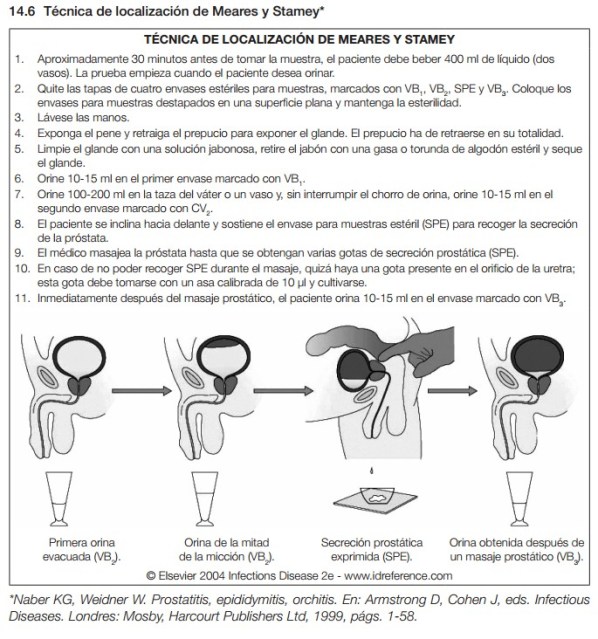 14.6 Técnica de localización de Meares y Stamey*

TÉCNICA DE LOCALIZACIÓN DE MEARES Y STAMEY

1. Aproximadamente 30 minutos antes de tomar la muestra, el paciente debe beber 400 ml de líquido (dos vasos). La prueba empieza cuando el paciente desea orinar.
2. Quite las tapas de cuatro envases estériles para muestras, marcados con $VB_1$, $VB_2$, SPE y $VB_3$. Coloque los envases para muestras destapados en una superficie plana y mantenga la esterilidad.
3. Lávese las manos.
4. Exponga el pene y retraiga el prepucio para exponer el glande. El prepucio ha de retraerse en su totalidad.
5. Limpie el glande con una solución jabonosa, retire el jabón con una gasa o torunda de algodón estéril y seque el glande.
6. Orine 10-15 ml en el primer envase marcado con $VB_1$.
7. Orine 100-200 ml en la taza del váter o un vaso y, sin interrumpir el chorro de orina, orine 10-15 ml en el segundo envase marcado con $CV_2$.
8. El paciente se inclina hacia delante y sostiene el envase para muestras estéril (SPE) para recoger la secreción de la próstata.
9. El médico masajea la próstata hasta que se obtengan varias gotas de secreción prostática (SPE).
10. En caso de no poder recoger SPE durante el masaje, quizá haya una gota presente en el orificio de la uretra; esta gota debe tomarse con un asa calibrada de 10 µl y cultivarse.
11. Inmediatamente después del masaje prostático, el paciente orina 10-15 ml en el envase marcado con $VB_3$.

Primera orina evacuada ($VB_2$).

Orina de la mitad de la micción ($VB_2$).

Secreción prostática exprimida (SPE).

Orina obtenida después de un masaje prostático ($VB_3$).

© Elsevier 2004 Infections Disease 2e - www.idreference.com

*Naber KG, Weidner W. Prostatitis, epididymitis, orchitis. En: Armstrong D, Cohen J, eds. Infectious Diseases. Londres: Mosby, Harcourt Publishers Ltd, 1999, págs. 1-58.